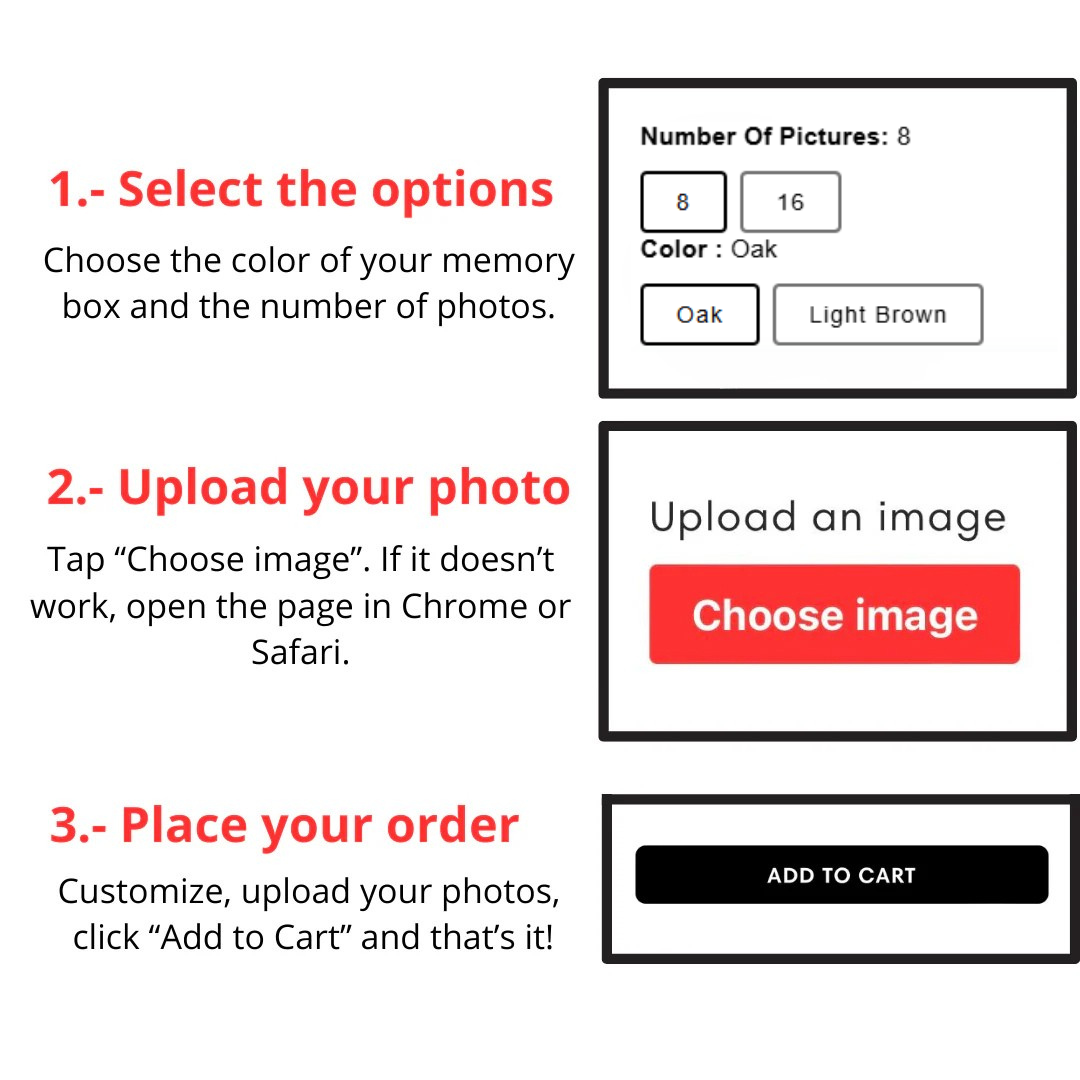 1.- Select the options

Choose the color of your memory box and the number of photos.

Number Of Pictures: 8

8

16

Color : Oak

Oak

Light Brown

2.- Upload your photo

Tap “Choose image”. If it doesn’t work, open the page in Chrome or Safari.

Upload an image

Choose image

3.- Place your order

Customize, upload your photos, click “Add to Cart” and that’s it!

ADD TO CART